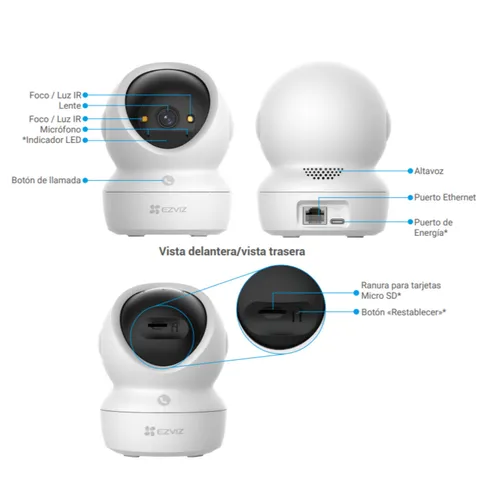 Foco / Luz IR
Lente
Foco / Luz IR
Micrófono
*Indicador LED

Botón de llamada

EZVIZ

Altavoz

Puerto Ethernet

Puerto de Energía*

Vista delantera/vista trasera

Ranura para tarjetas Micro SD*

Botón «Restablecer»*

EZVIZ